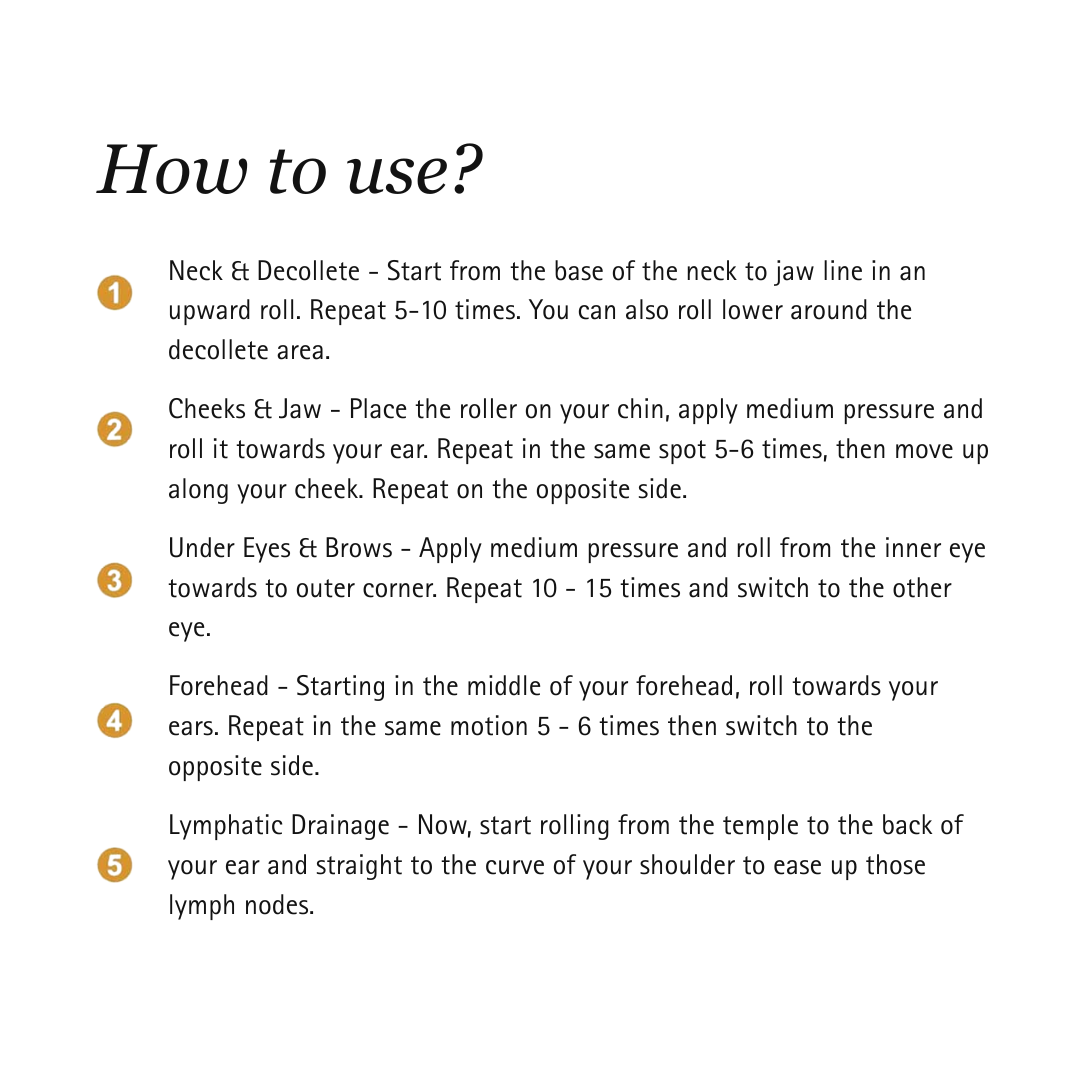 How to use?

1 Neck & Decollete - Start from the base of the neck to jaw line in an upward roll. Repeat 5-10 times. You can also roll lower around the decollete area.

2 Cheeks & Jaw - Place the roller on your chin, apply medium pressure and roll it towards your ear. Repeat in the same spot 5-6 times, then move up along your cheek. Repeat on the opposite side.

3 Under Eyes & Brows - Apply medium pressure and roll from the inner eye towards to outer corner. Repeat 10 - 15 times and switch to the other eye.

4 Forehead - Starting in the middle of your forehead, roll towards your ears. Repeat in the same motion 5 - 6 times then switch to the opposite side.

5 Lymphatic Drainage - Now, start rolling from the temple to the back of your ear and straight to the curve of your shoulder to ease up those lymph nodes.